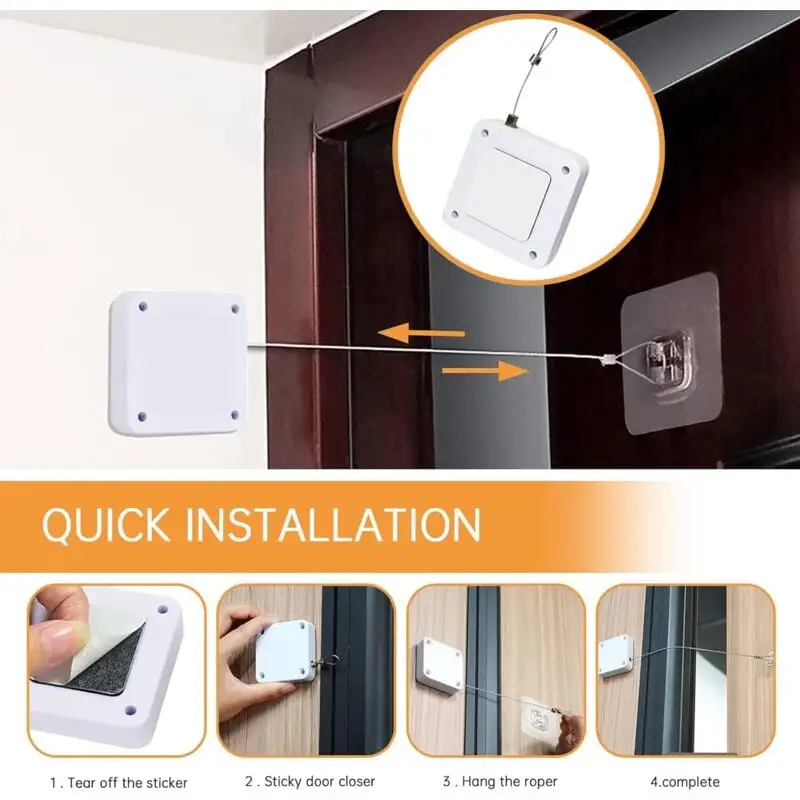 QUICK INSTALLATION

1 . Tear off the sticker

2 . Sticky door closer

3 . Hang the roper

4.complete